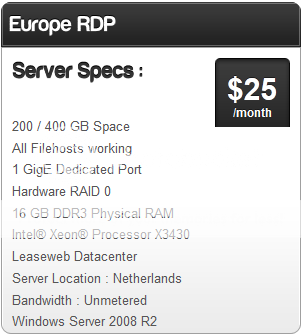 Europe RDP

Server Specs :

$25
/month

200 / 400 GB Space
All Filehosts working
1 GigE Dedicated Port
Hardware RAID 0
16 GB DDR3 Physical RAM
Intel® Xeon® Processor X3430
Leaseweb Datacenter
Server Location : Netherlands
Bandwidth : Unmetered
Windows Server 2008 R2